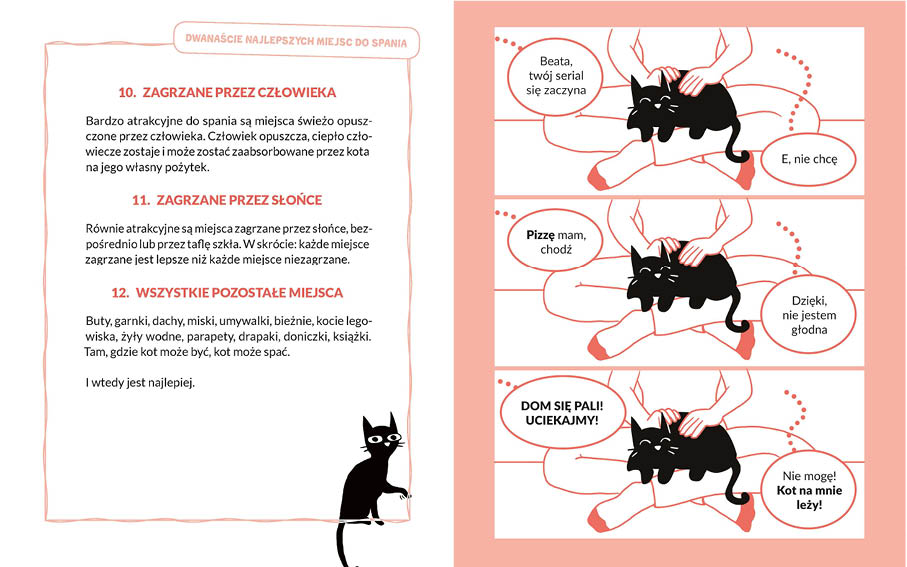 DWANAŚCIE NAJLEPSZYCH MIEJSC DO SPANIA

10. ZAGRZANE PRZEZ CZŁOWIEKA

Bardzo atrakcyjne do spania są miejsca świeżo opuszczone przez człowieka. Człowiek opuszcza, ciepło człowiecze zostaje i może zostać zaabsorbowane przez kota na jego własny pożytek.

11. ZAGRZANE PRZEZ SŁOŃCE

Równie atrakcyjne są miejsca zagrzane przez słońce, bezpośrednio lub przez taflę szkła. W skrócie: każde miejsce zagrzane jest lepsze niż każde miejsce niezagrzane.

12. WSZYSTKIE POZOSTAŁE MIEJSCA

Buty, garnki, dachy, miski, umywalki, bieżnie, kocie legowiska, żyły wodne, parapety, drapaki, doniczki, książki. Tam, gdzie kot może być, kot może spać.

I wtedy jest najlepiej.

Beata, twój serial się zaczyna

E, nie chcę

Pizzę mam, chodź

Dzięki, nie jestem głodna

DOM SIĘ PALI! UCIEKAJMY!

Nie mogę! Kot na mnie leży!