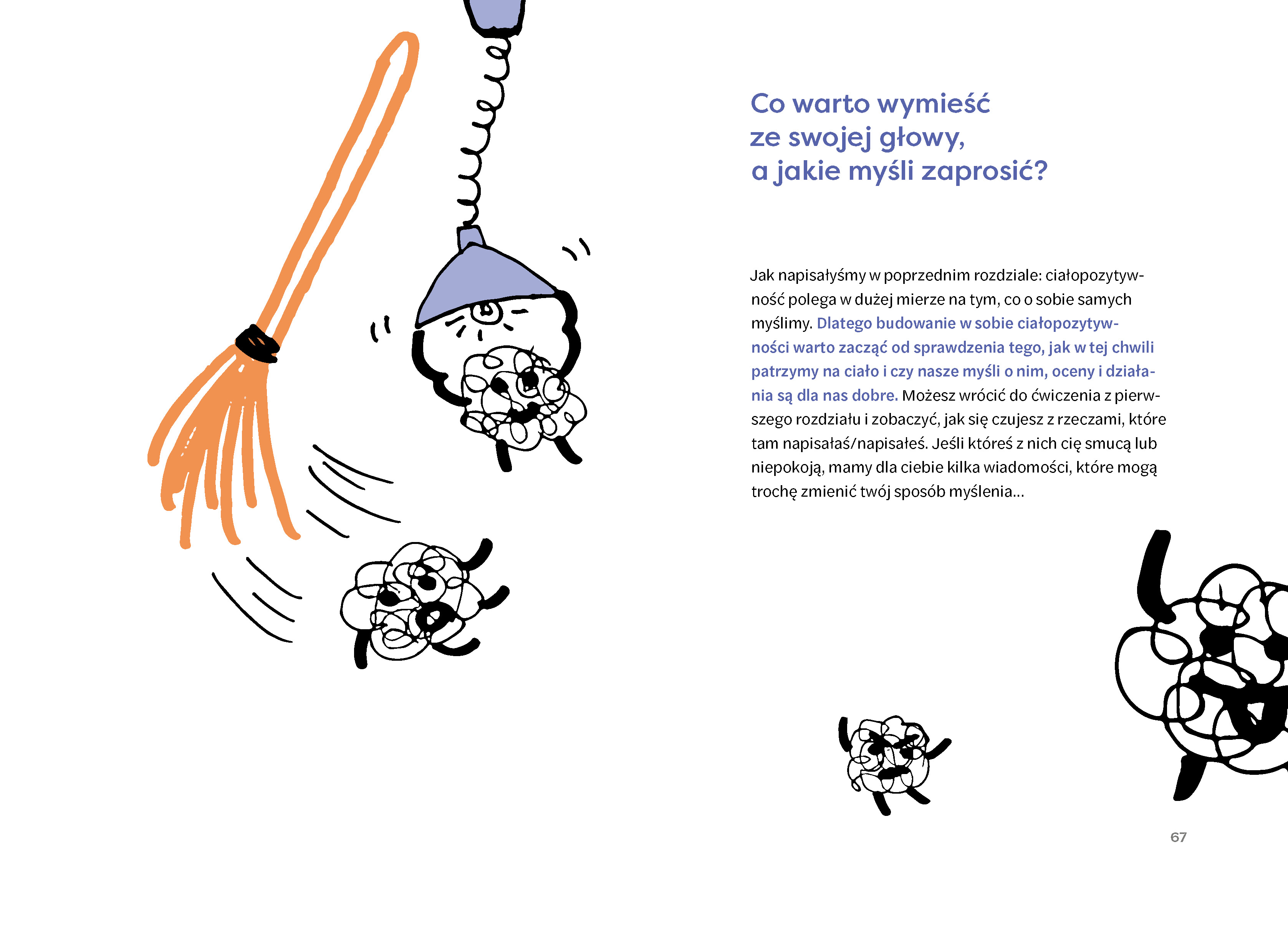 Co warto wymieść ze swojej głowy, a jakie myśli zaprosić?

Jak napisałyśmy w poprzednim rozdziale: ciałopozytywność polega w dużej mierze na tym, co o sobie samych myślimy. Dlatego budowanie w sobie ciałopozytywności warto zacząć od sprawdzenia tego, jak w tej chwili patrzymy na ciało i czy nasze myśli o nim, oceny i działania są dla nas dobre. Możesz wrócić do ćwiczenia z pierwszego rozdziału i zobaczyć, jak się czujesz z rzeczami, które tam napisałaś/napisałeś. Jeśli któreś z nich cię smucą lub niepokoją, mamy dla ciebie kilka wiadomości, które mogą trochę zmienić twój sposób myślenia...

67