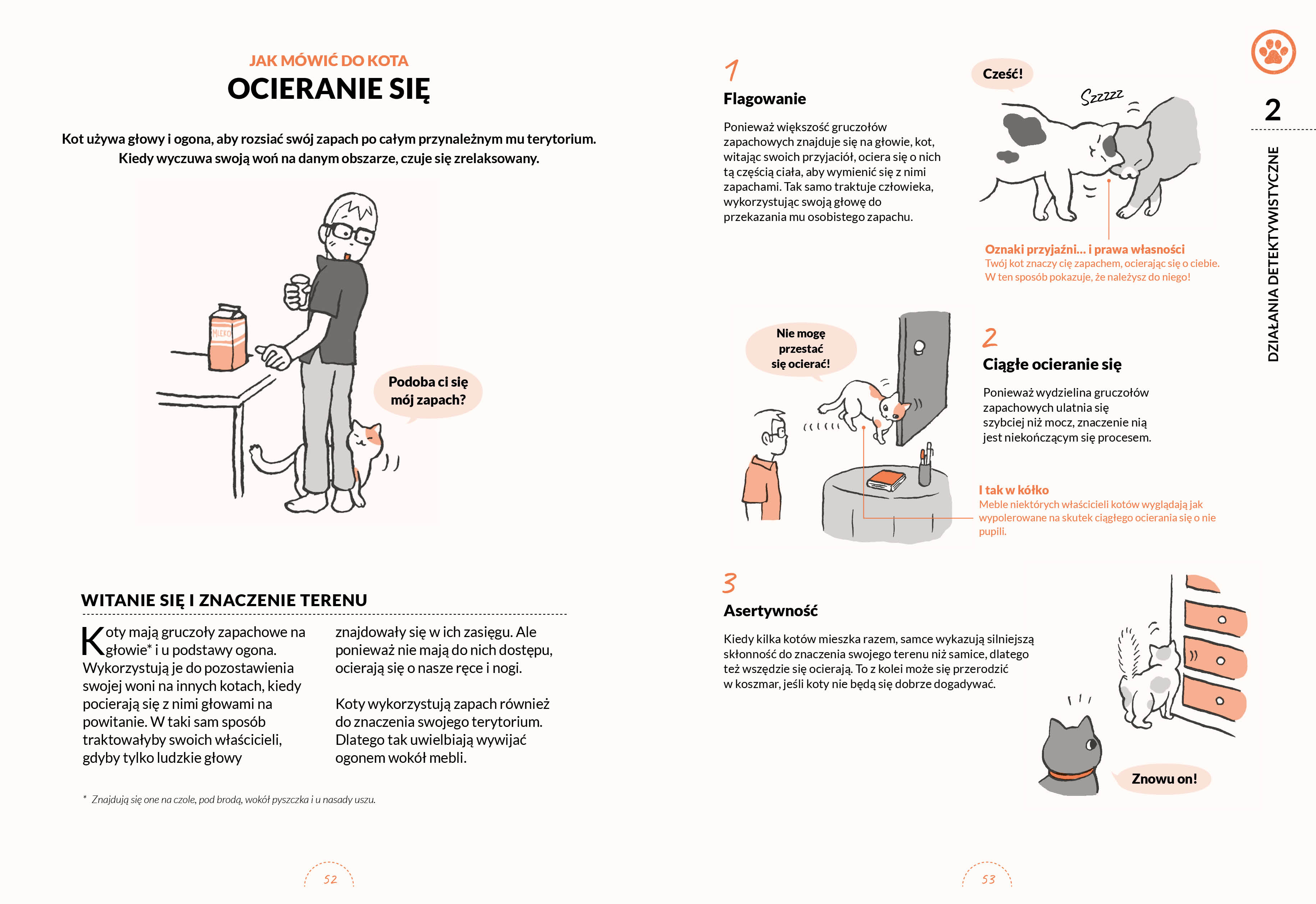 JAK MÓWIĆ DO KOTA

OCIERANIE SIĘ

Kot używa głowy i ogona, aby rozsiać swój zapach po całym przynależnym mu terytorium. Kiedy wyczuwa swoją woń na danym obszarze, czuje się zrelaksowany.

MLEKO

Podoba ci się mój zapach?

WITANIE SIĘ I ZNACZENIE TERENU

Koty mają gruczoły zapachowe na głowie* i u podstawy ogona. Wykorzystują je do pozostawienia swojej woni na innych kotach, kiedy pocierają się z nimi głowami na powitanie. W taki sam sposób traktowałyby swoich właścicieli, gdyby tylko ludzkie głowy znajdowały się w ich zasięgu. Ale ponieważ nie mają do nich dostępu, ocierają się o nasze ręce i nogi.

Koty wykorzystują zapach również do znaczenia swojego terytorium. Dlatego tak uwielbiają wywijać ogonem wokół mebli.

* Znajdują się one na czole, pod brodą, wokół pyszczka i u nasady uszu.

52

1
Flagowanie

Ponieważ większość gruczołów zapachowych znajduje się na głowie, kot, witając swoich przyjaciół, ociera się o nich tą częścią ciała, aby wymienić się z nimi zapachami. Tak samo traktuje człowieka, wykorzystując swoją głowę do przekazania mu osobistego zapachu.

Cześć!

Szzzzz

Oznaki przyjaźni... i prawa własności
Twój kot znaczy cię zapachem, ocierając się o ciebie. W ten sposób pokazuje, że należysz do niego!

Nie mogę przestać się ocierać!

2
Ciągłe ocieranie się

Ponieważ wydzielina gruczołów zapachowych ulatnia się szybciej niż mocz, znaczenie nią jest niekończącym się procesem.

I tak w kółko
Meble niektórych właścicieli kotów wyglądają jak wypolerowane na skutek ciągłego ocierania się o nie pupili.

3
Asertywność

Kiedy kilka kotów mieszka razem, samce wykazują silniejszą skłonność do znaczenia swojego terenu niż samice, dlatego też wszędzie się ocierają. To z kolei może się przerodzić w koszmar, jeśli koty nie będą się dobrze dogadywać.

Znowu on!

2

DZIAŁANIA DETEKTYWISTYCZNE

53