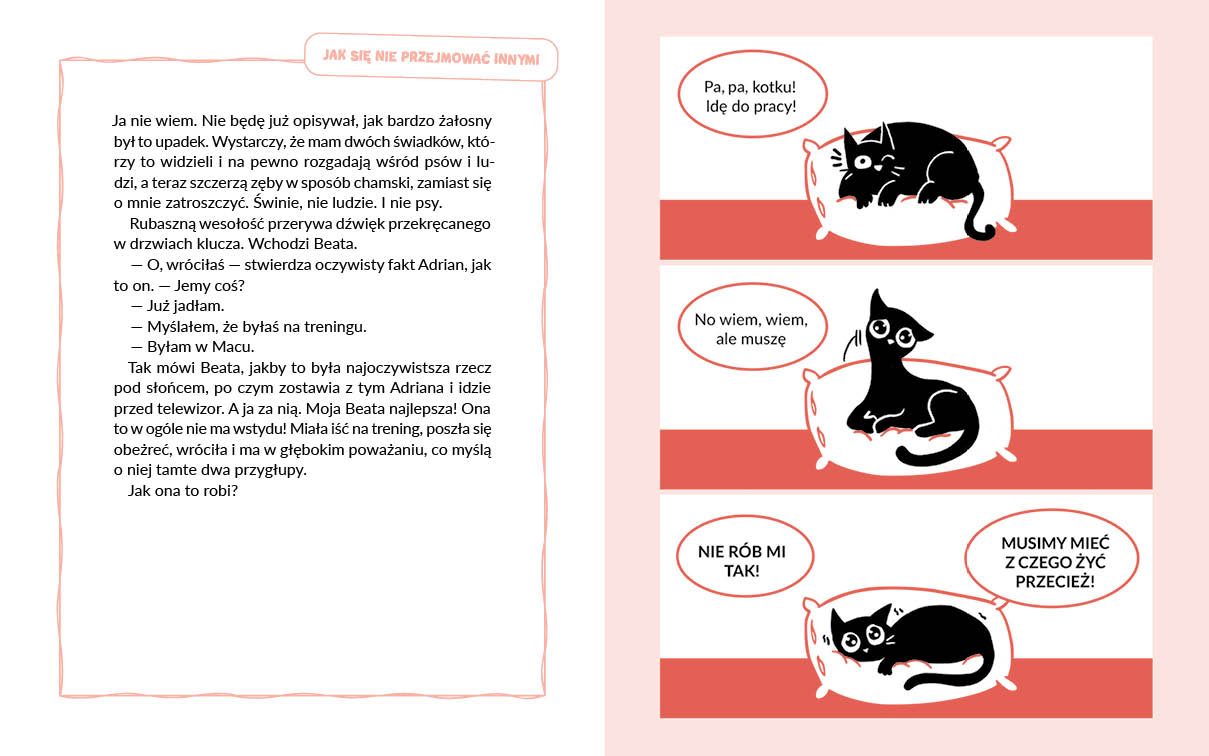 JAK SIĘ NIE PRZEJMOWAĆ INNYMI

Ja nie wiem. Nie będę już opisywał, jak bardzo żałosny był to upadek. Wystarczy, że mam dwóch świadków, którzy to widzieli i na pewno rozgadają wśród psów i ludzi, a teraz szczerzą zęby w sposób chamski, zamiast się o mnie zatroszczyć. Świnie, nie ludzie. I nie psy.

Rubaszną wesołość przerywa dźwięk przekręcanego w drzwiach klucza. Wchodzi Beata.

— O, wróciłaś — stwierdza oczywisty fakt Adrian, jak to on. — Jemy coś?

— Już jadłam.

— Myślałem, że byłaś na treningu.

— Byłam w Macu.

Tak mówi Beata, jakby to była najoczywistsza rzecz pod słońcem, po czym zostawia z tym Adriana i idzie przed telewizor. A ja za nią. Moja Beata najlepsza! Ona to w ogóle nie ma wstydu! Miała iść na trening, poszła się obeżreć, wróciła i ma w głębokim poważaniu, co myślą o niej tamte dwa przygłupy.

Jak ona to robi?

Pa, pa, kotku! Idę do pracy!

No wiem, wiem, ale muszę

NIE RÓB MI TAK!

MUSIMY MIEĆ Z CZEGO ŻYĆ PRZECIEŻ!